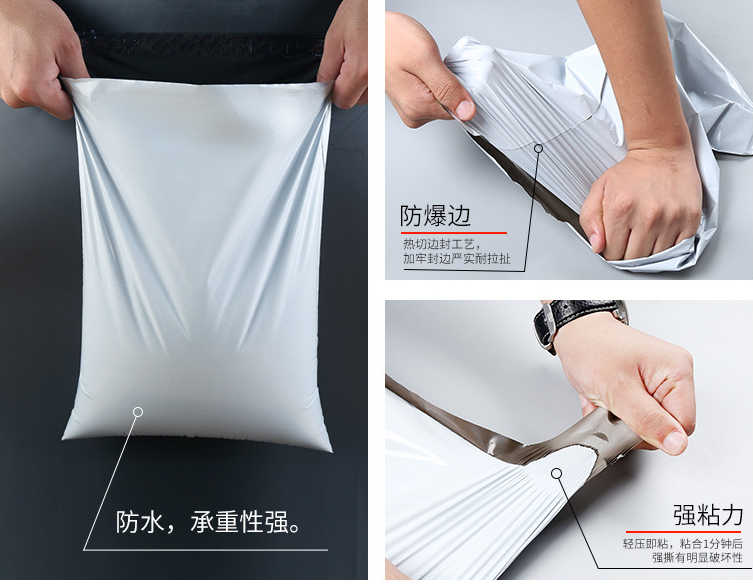 防水，承重性强。

防爆边

热切边封工艺，
加牢封边严实耐拉扯

强粘力

轻压即粘，粘合1分钟后
强撕有明显破坏性